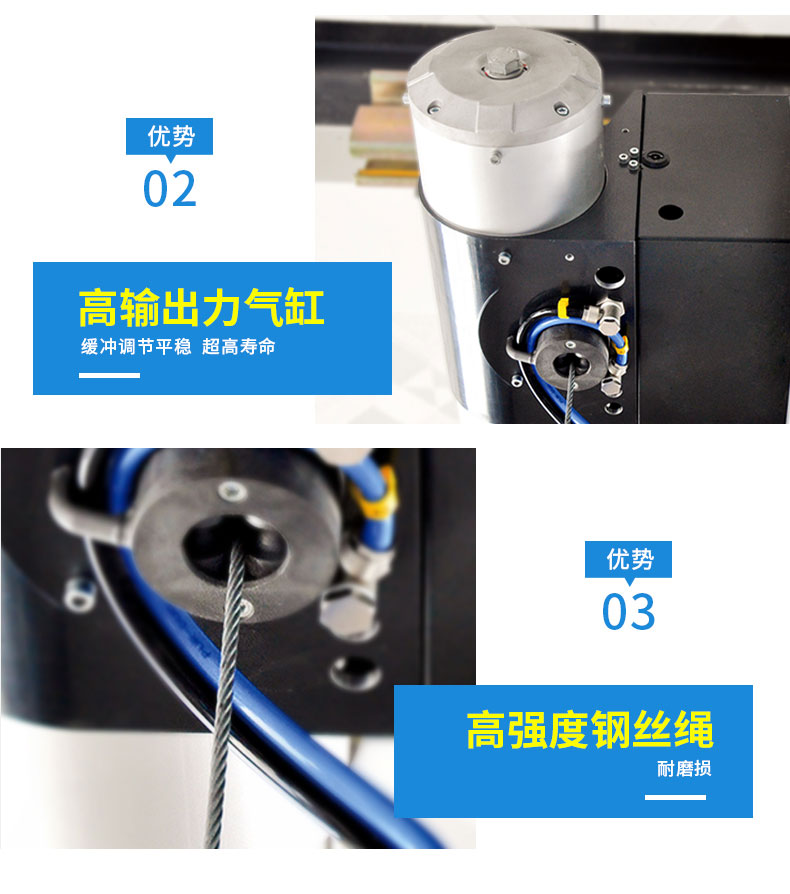 优势
02

高输出力气缸
缓冲调节平稳 超高寿命

优势
03

高强度钢丝绳
耐磨损