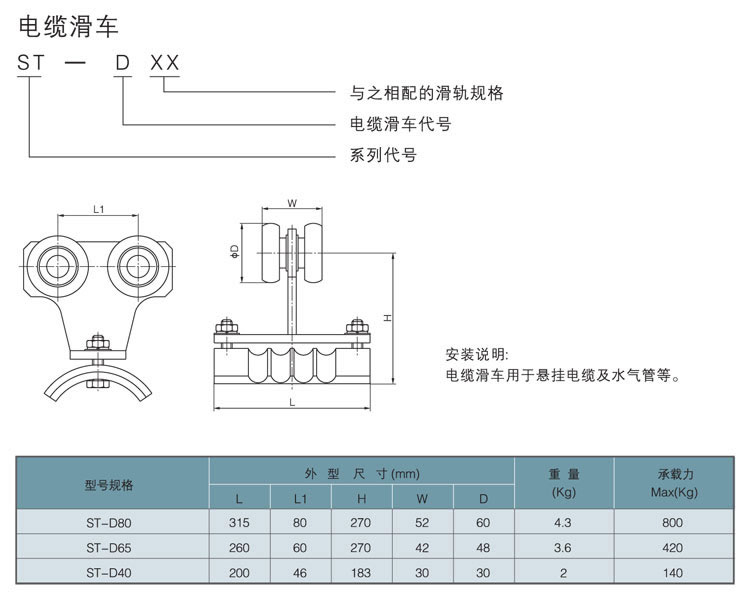 电缆滑车

ST — D XX

与之相配的滑轨规格
电缆滑车代号
系列代号

L1

W

ΦD

H

L

安装说明:
电缆滑车用于悬挂电缆及水气管等。

| 型号规格 | 外 型 尺 寸(mm) | | | | | 重 量 (Kg) | 承载力 Max(Kg) |
|---|---|---|---|---|---|---|---|
| | L | L1 | H | W | D | | |
| ST-D80 | 315 | 80 | 270 | 52 | 60 | 4.3 | 800 |
| ST-D65 | 260 | 60 | 270 | 42 | 48 | 3.6 | 420 |
| ST-D40 | 200 | 46 | 183 | 30 | 30 | 2 | 140 |